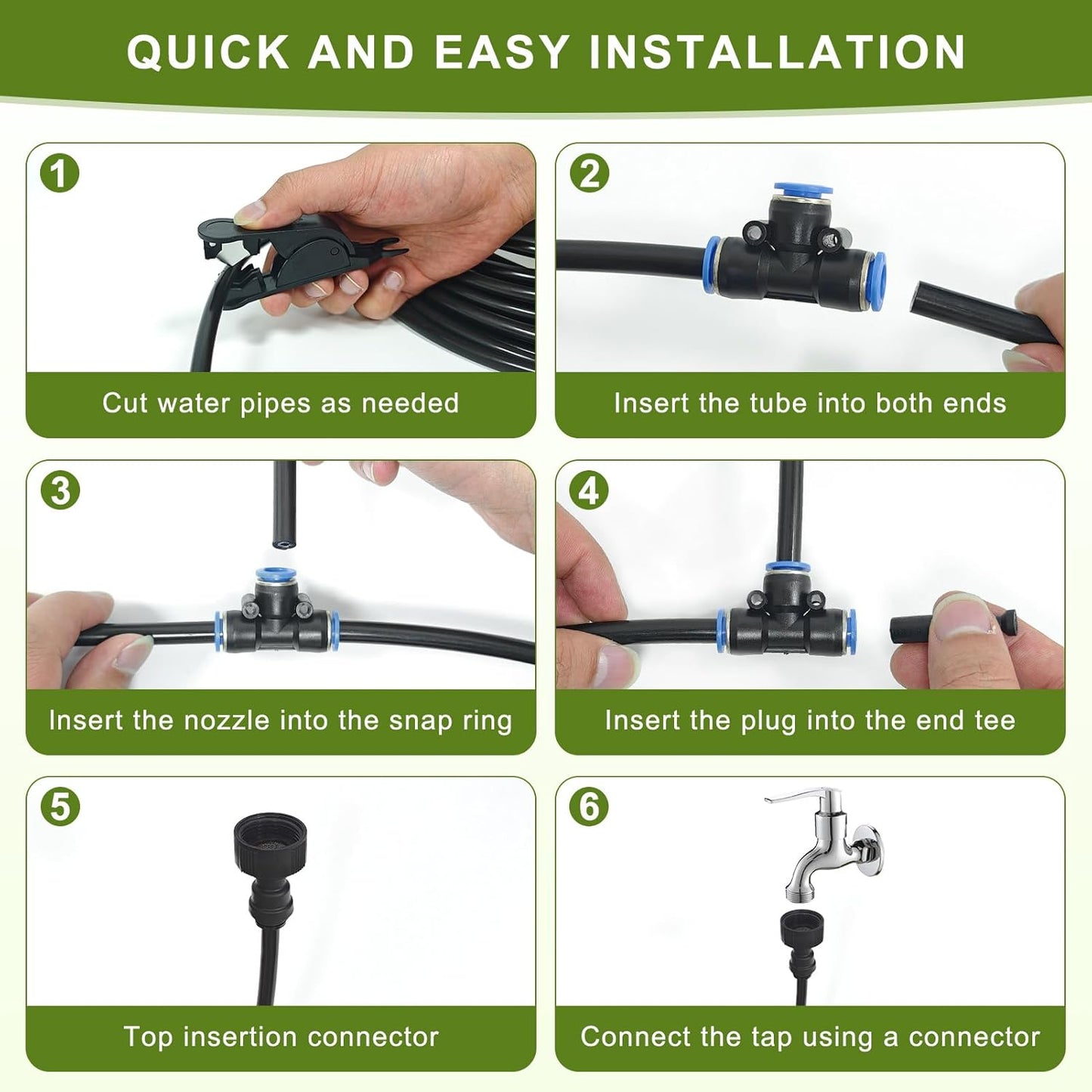 QUICK AND EASY INSTALLATION

1
Cut water pipes as needed

2
Insert the tube into both ends

3
Insert the nozzle into the snap ring

4
Insert the plug into the end tee

5
Top insertion connector

6
Connect the tap using a connector