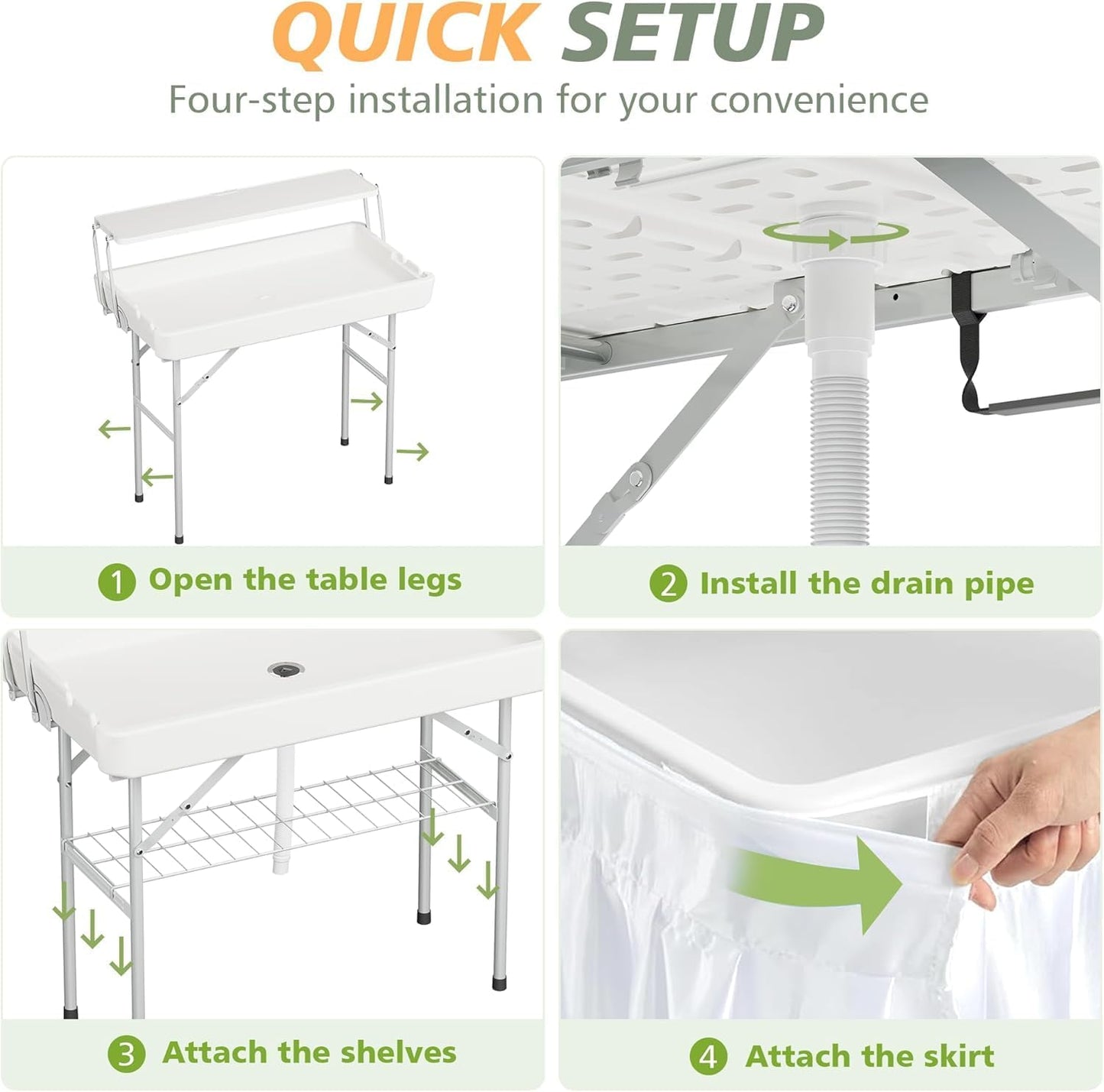 QUICK SETUP

Four-step installation for your convenience

1 Open the table legs

2 Install the drain pipe

3 Attach the shelves

4 Attach the skirt