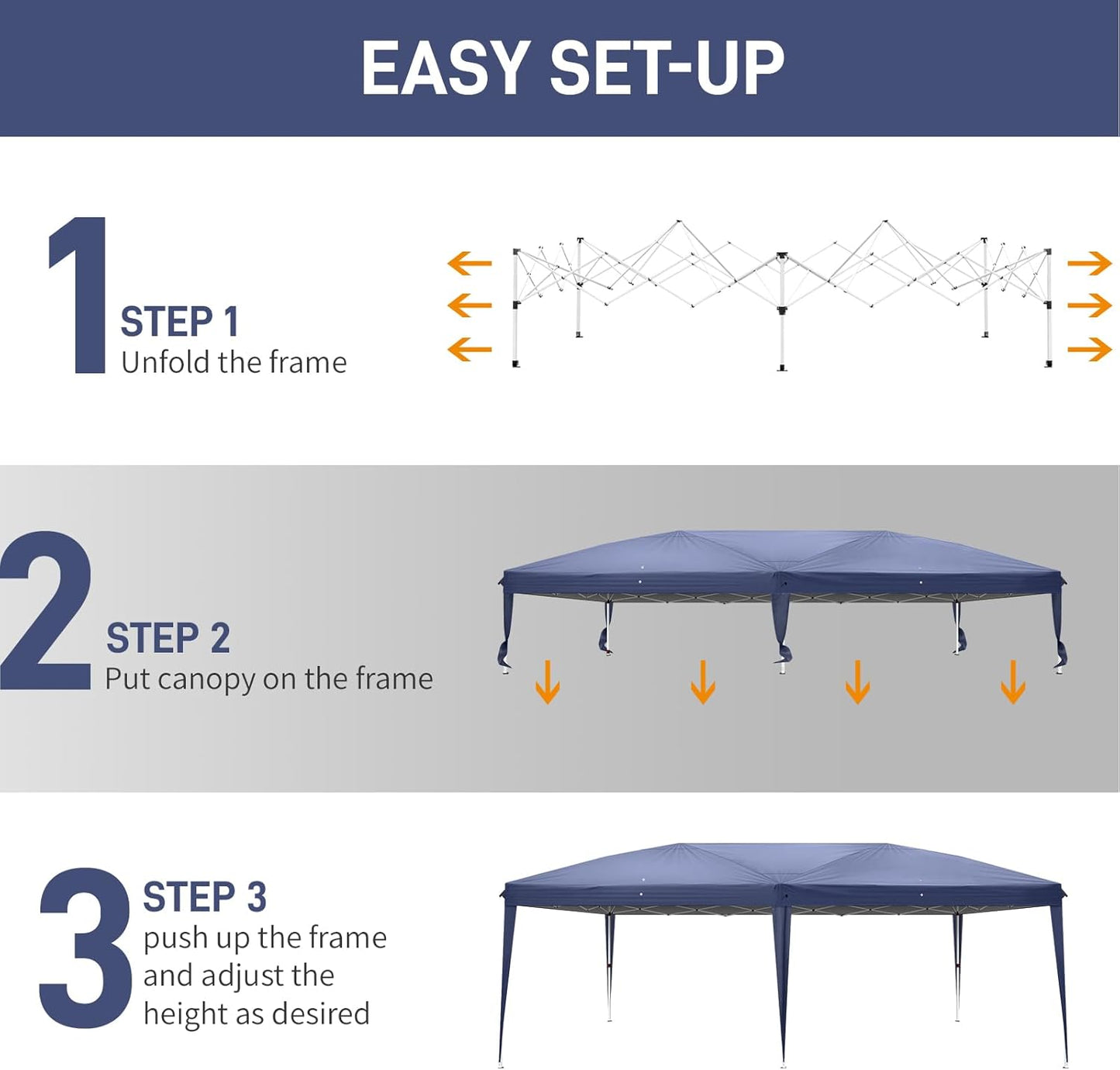 EASY SET-UP

1
STEP 1
Unfold the frame

2
STEP 2
Put canopy on the frame

3
STEP 3
push up the frame and adjust the height as desired