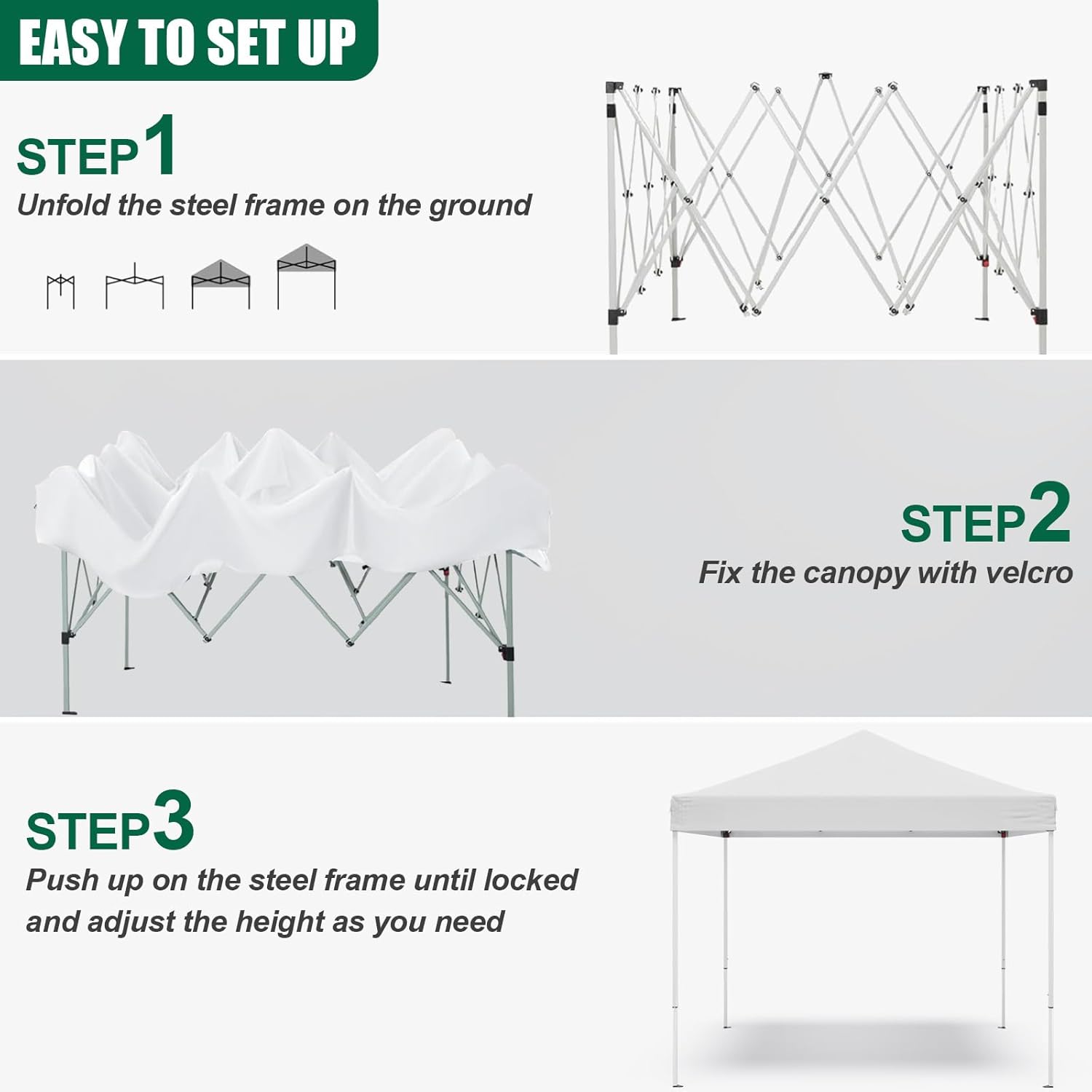 EASY TO SET UP

STEP1

Unfold the steel frame on the ground

STEP2

Fix the canopy with velcro

STEP3

Push up on the steel frame until locked and adjust the height as you need