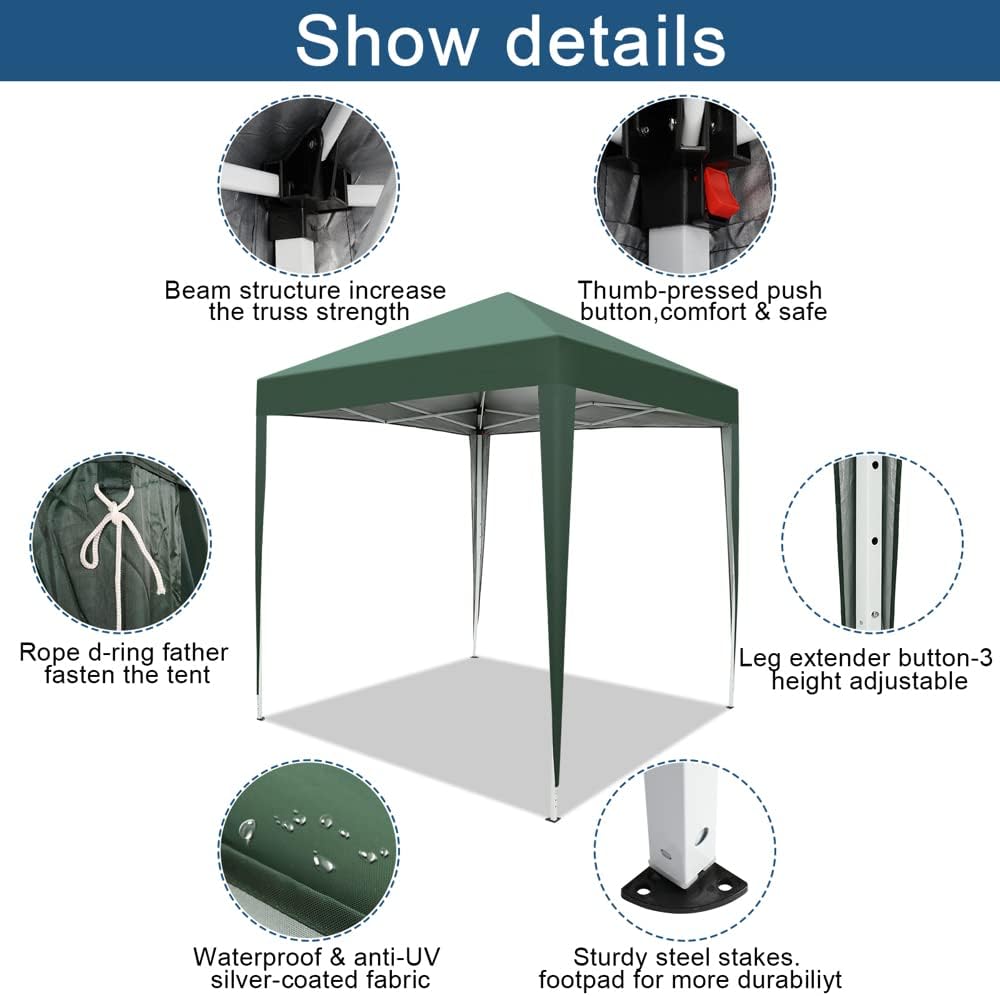 Show details

Beam structure increase the truss strength

Thumb-pressed push button,comfort & safe

Rope d-ring father fasten the tent

Leg extender button-3 height adjustable

Waterproof & anti-UV silver-coated fabric

Sturdy steel stakes. footpad for more durabiliyt