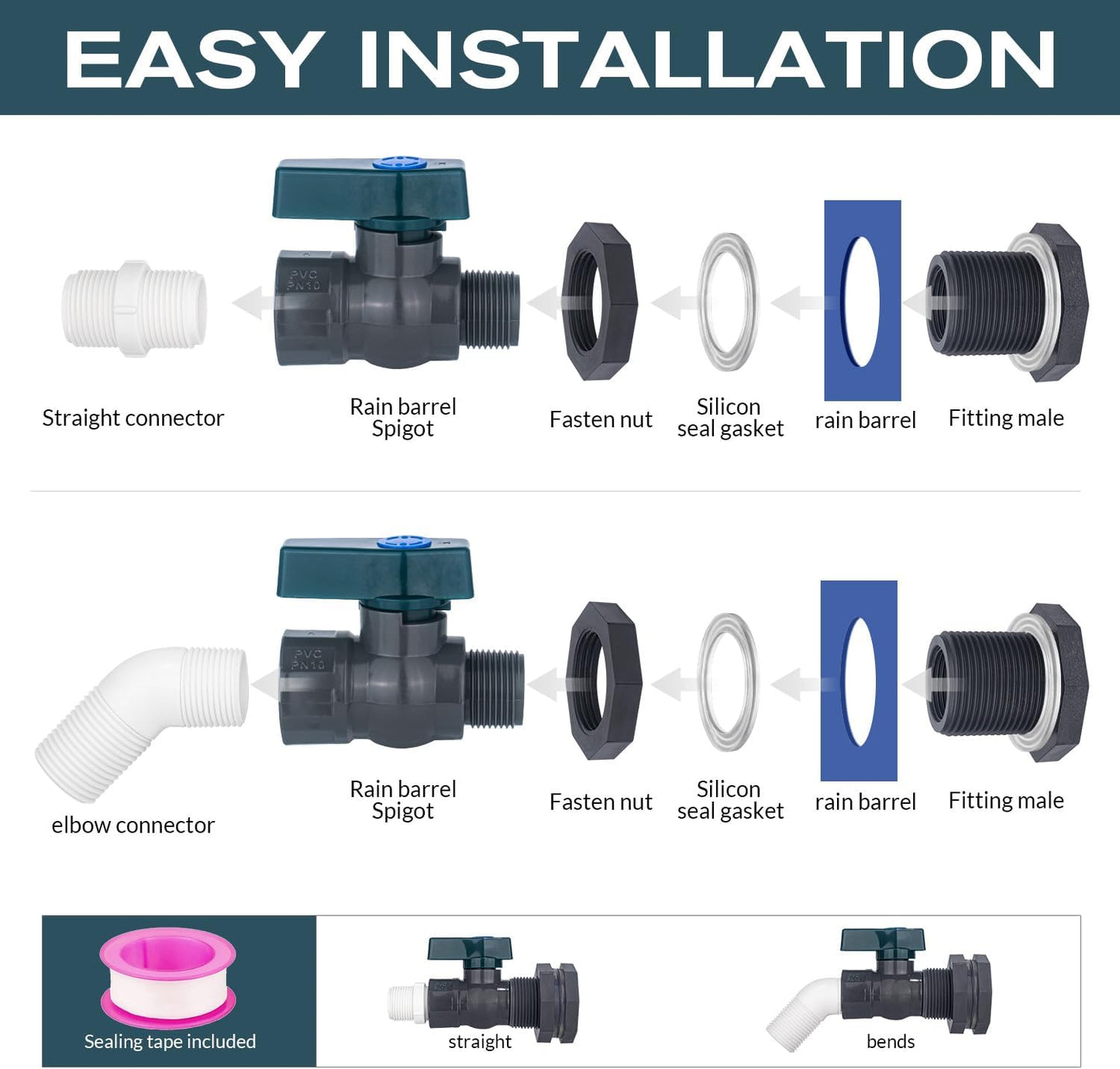 EASY INSTALLATION

PVC PN10

Straight connector

Rain barrel Spigot

Fasten nut

Silicon seal gasket

rain barrel

Fitting male

PVC PN10

elbow connector

Rain barrel Spigot

Fasten nut

Silicon seal gasket

rain barrel

Fitting male

Sealing tape included

straight

bends