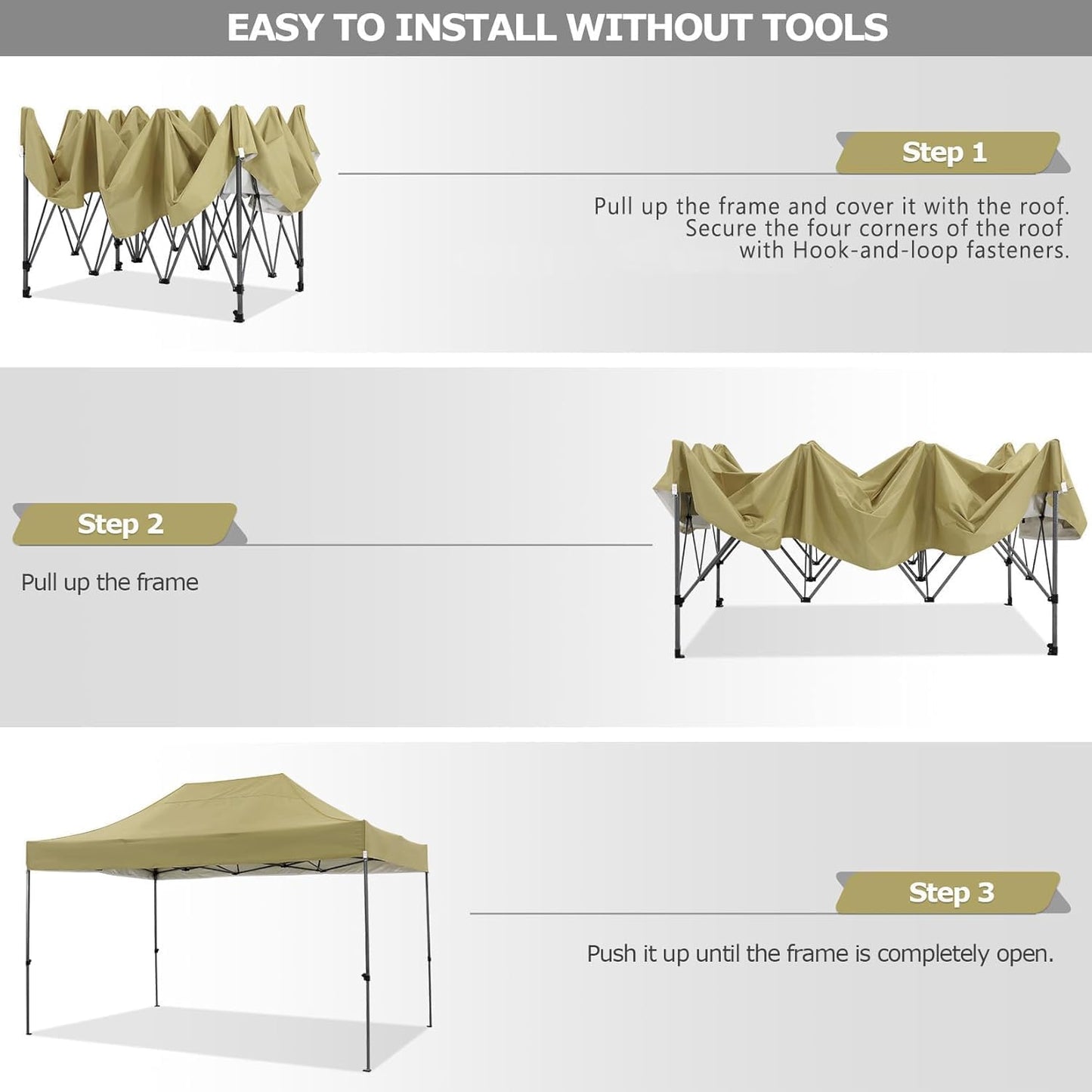 EASY TO INSTALL WITHOUT TOOLS

Step 1

Pull up the frame and cover it with the roof. Secure the four corners of the roof with Hook-and-loop fasteners.

Step 2

Pull up the frame

Step 3

Push it up until the frame is completely open.