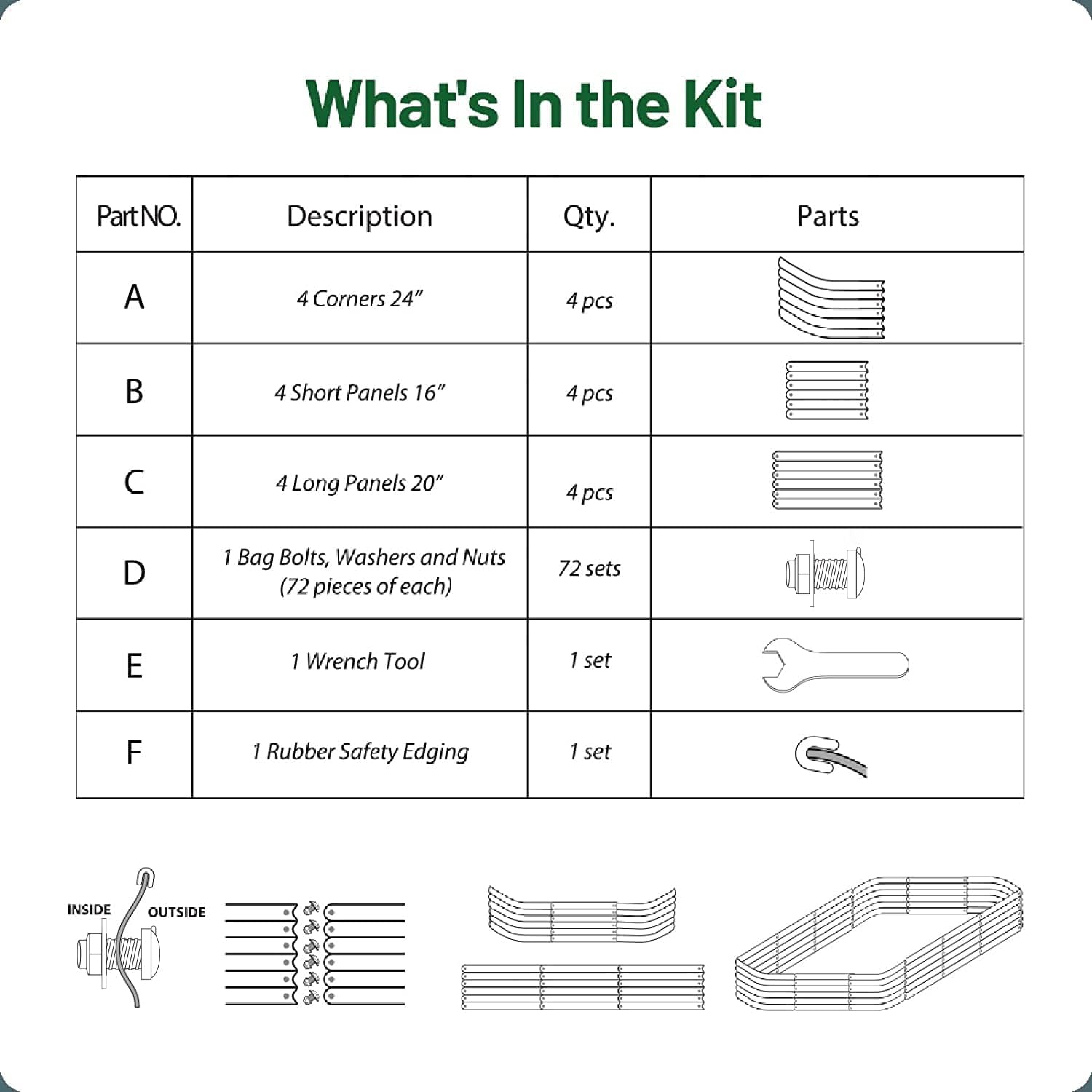 What's In the Kit

| Part NO. | Description | Qty. | Parts |
|---|---|---|---|
| A | 4 Corners 24” | 4 pcs | |
| B | 4 Short Panels 16” | 4 pcs | |
| C | 4 Long Panels 20” | 4 pcs | |
| D | 1 Bag Bolts, Washers and Nuts (72 pieces of each) | 72 sets | |
| E | 1 Wrench Tool | 1 set | |
| F | 1 Rubber Safety Edging | 1 set | |

INSIDE
OUTSIDE