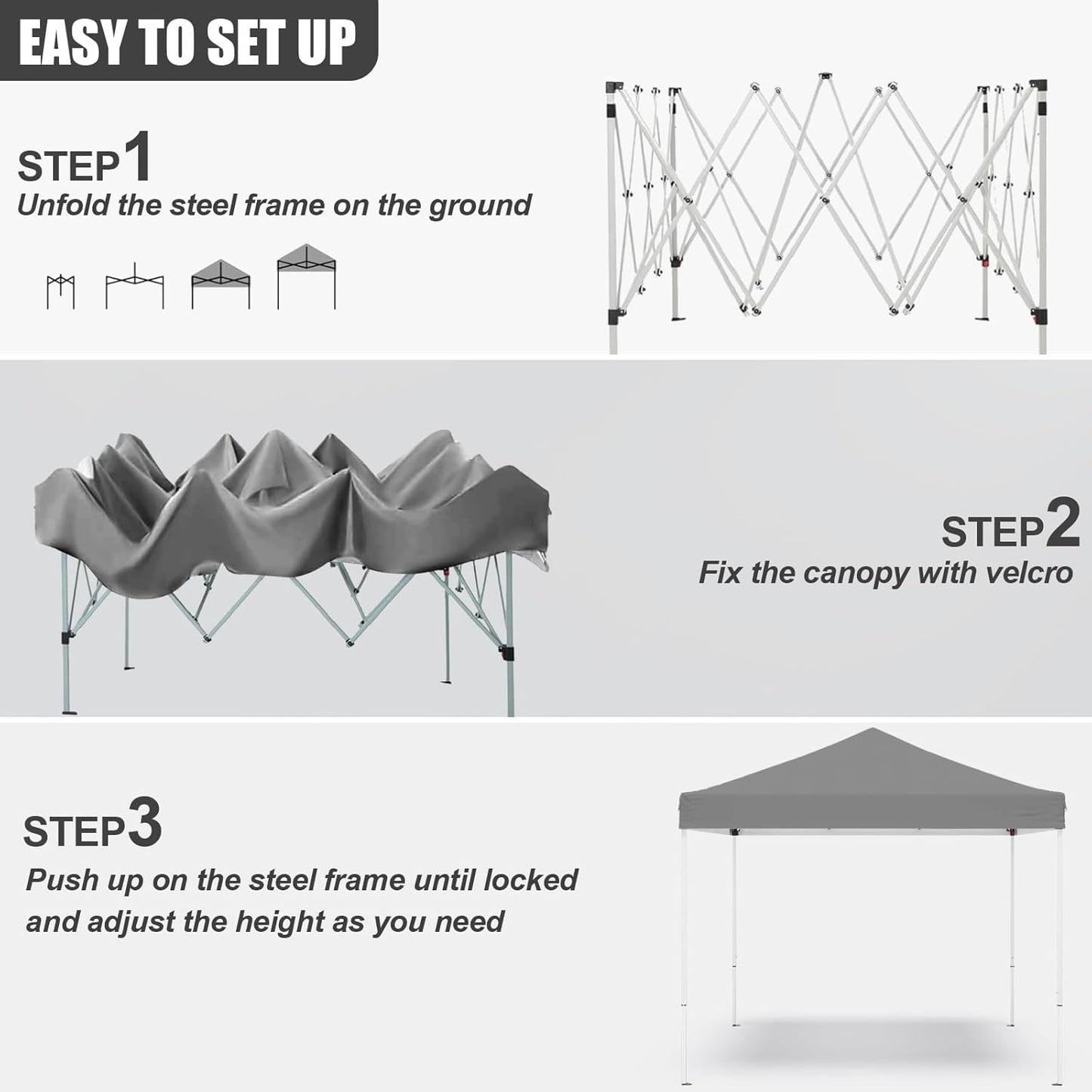 EASY TO SET UP

STEP1
Unfold the steel frame on the ground

STEP2
Fix the canopy with velcro

STEP3
Push up on the steel frame until locked and adjust the height as you need