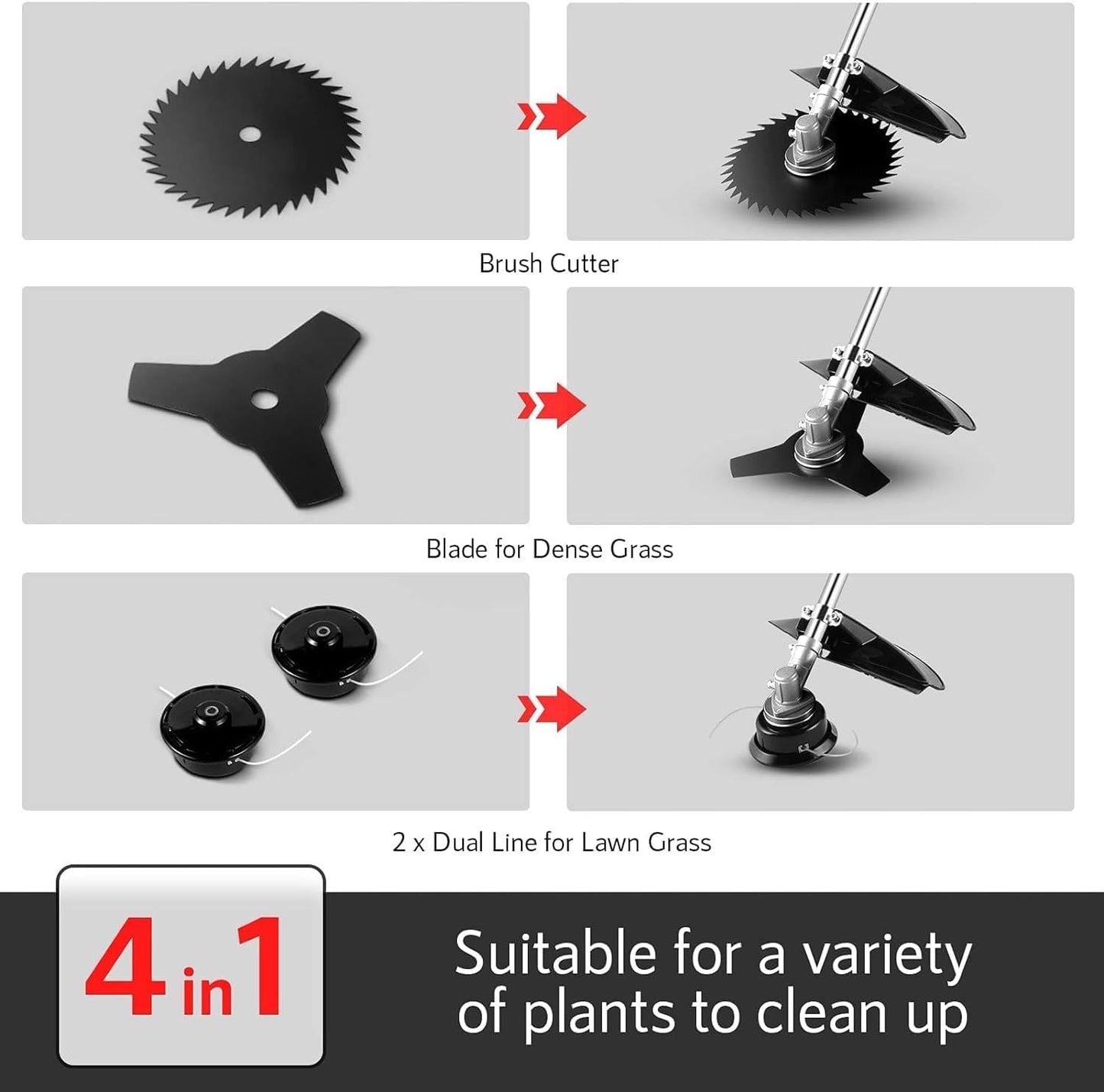 Brush Cutter

Blade for Dense Grass

2 x Dual Line for Lawn Grass

4 in 1

Suitable for a variety of plants to clean up