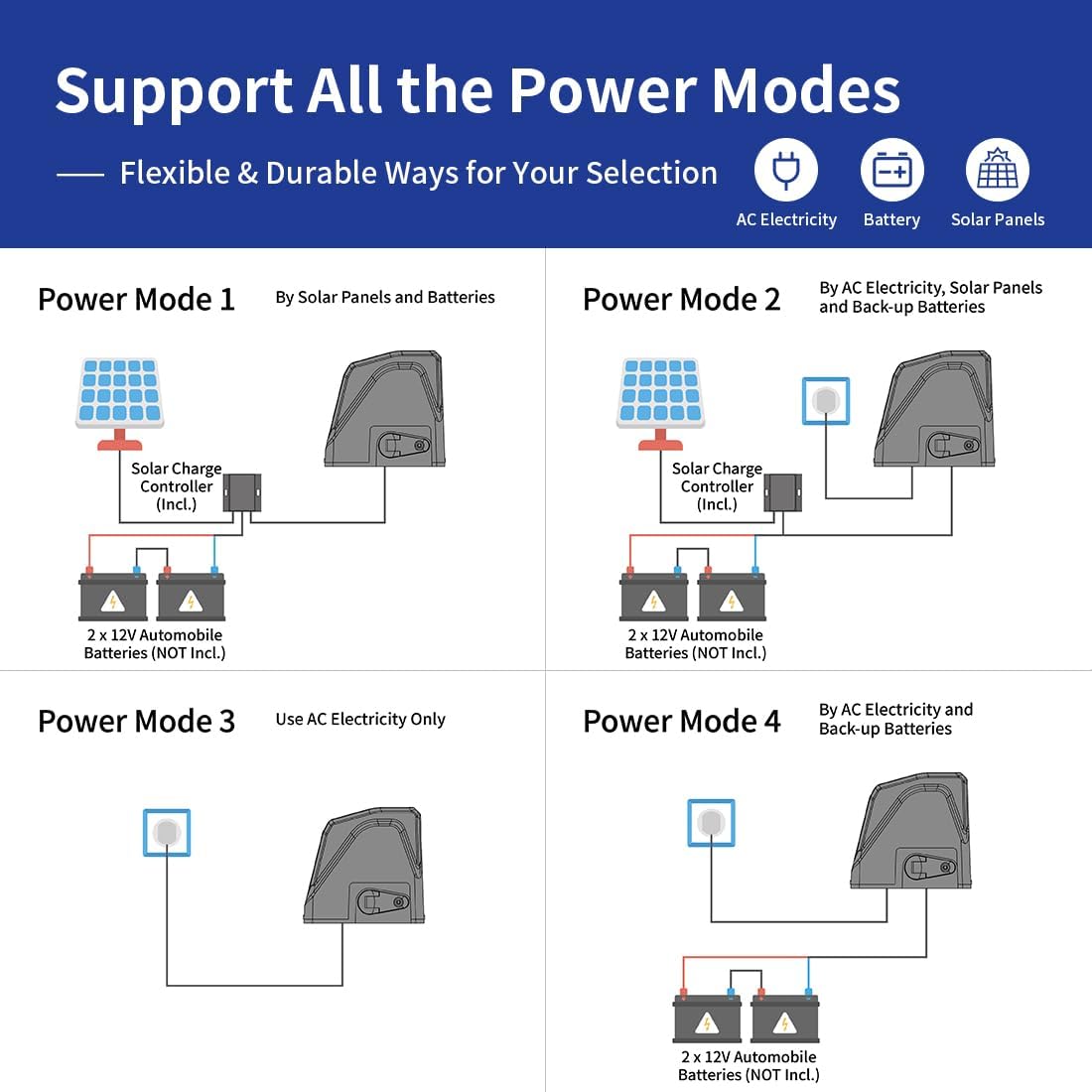 Support All the Power Modes

Flexible & Durable Ways for Your Selection

AC Electricity
Battery
Solar Panels

Power Mode 1
By Solar Panels and Batteries

Solar Charge Controller (Incl.)

2 x 12V Automobile Batteries (NOT Incl.)

Power Mode 2
By AC Electricity, Solar Panels and Back-up Batteries

Solar Charge Controller (Incl.)

2 x 12V Automobile Batteries (NOT Incl.)

Power Mode 3
Use AC Electricity Only

Power Mode 4
By AC Electricity and Back-up Batteries

2 x 12V Automobile Batteries (NOT Incl.)