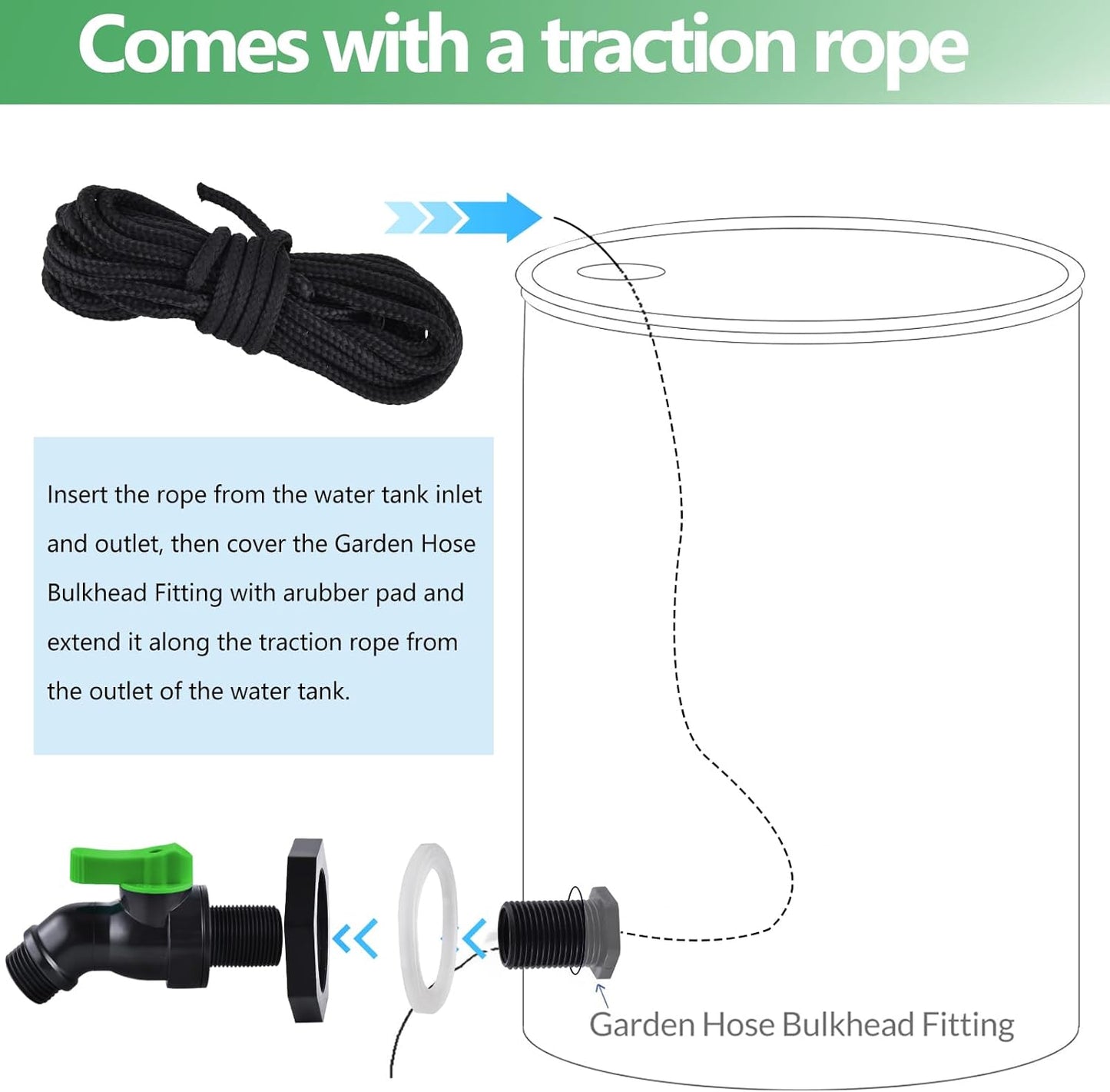 Comes with a traction rope

Insert the rope from the water tank inlet and outlet, then cover the Garden Hose Bulkhead Fitting with arubber pad and extend it along the traction rope from the outlet of the water tank.

Garden Hose Bulkhead Fitting