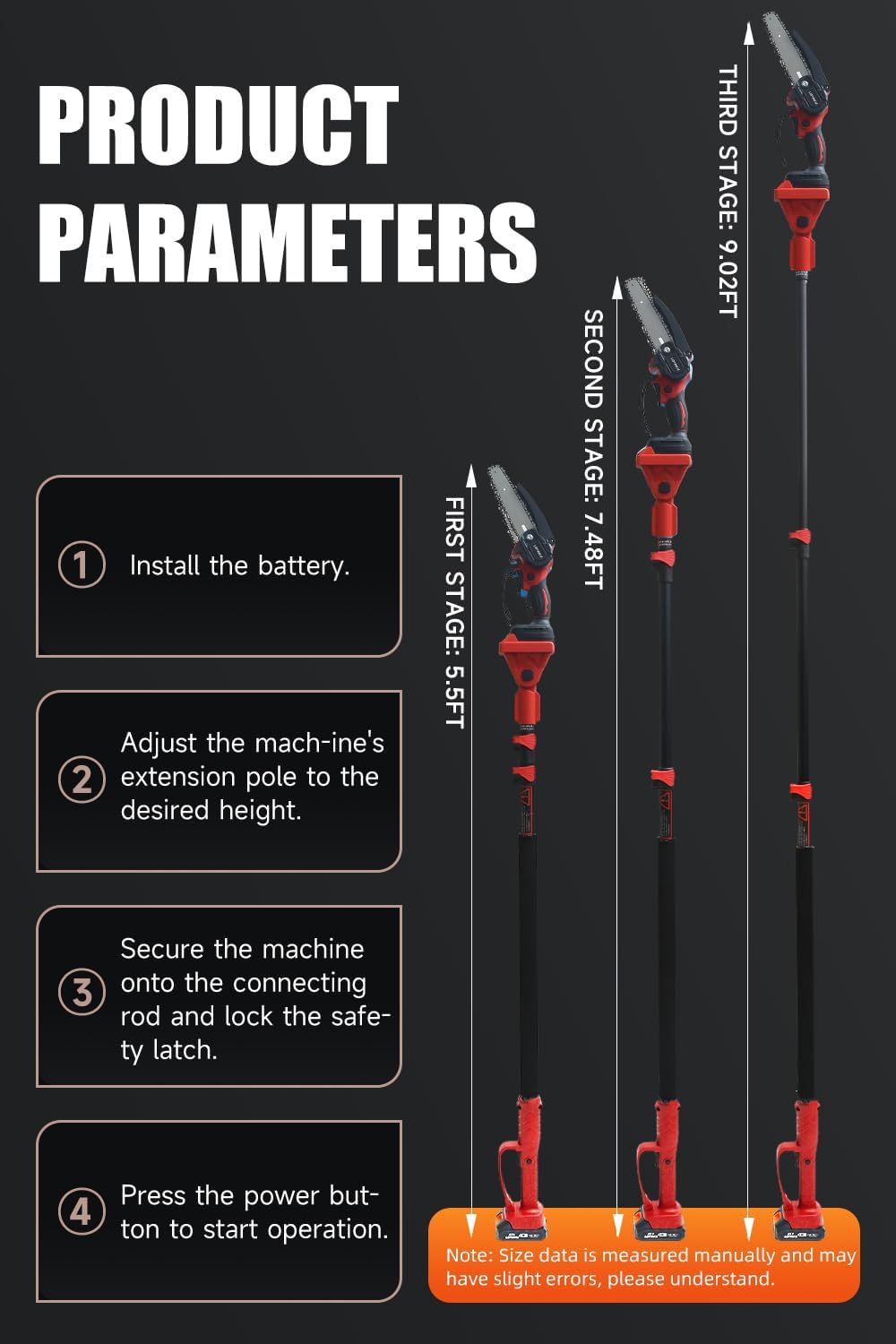 PRODUCT PARAMETERS

① Install the battery.

② Adjust the mach-ine's extension pole to the desired height.

③ Secure the machine onto the connecting rod and lock the safety latch.

④ Press the power button to start operation.

FIRST STAGE: 5.5FT

SECOND STAGE: 7.48FT

THIRD STAGE: 9.02FT

Note: Size data is measured manually and may have slight errors, please understand.