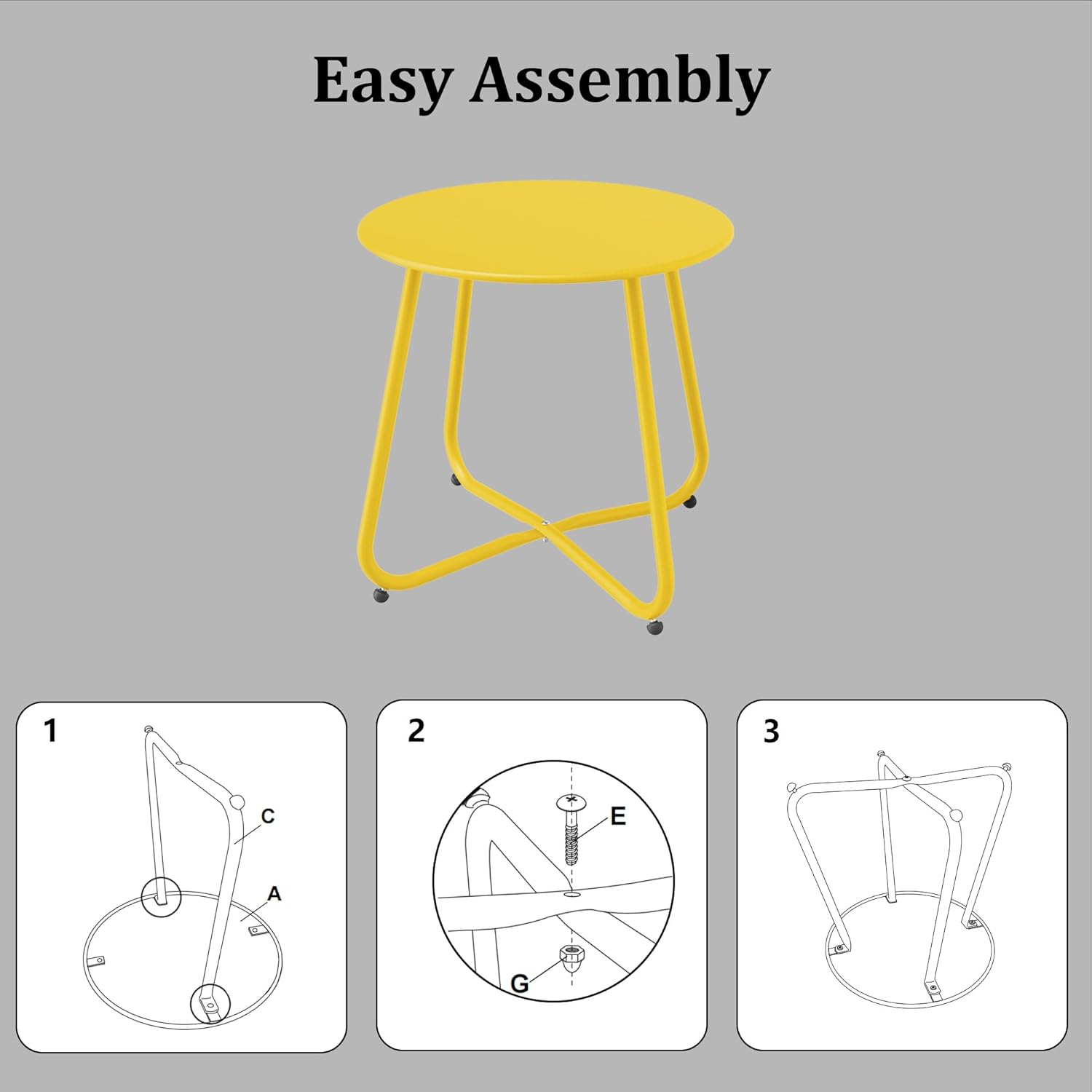 Easy Assembly

1

C

A

2

E

G

3