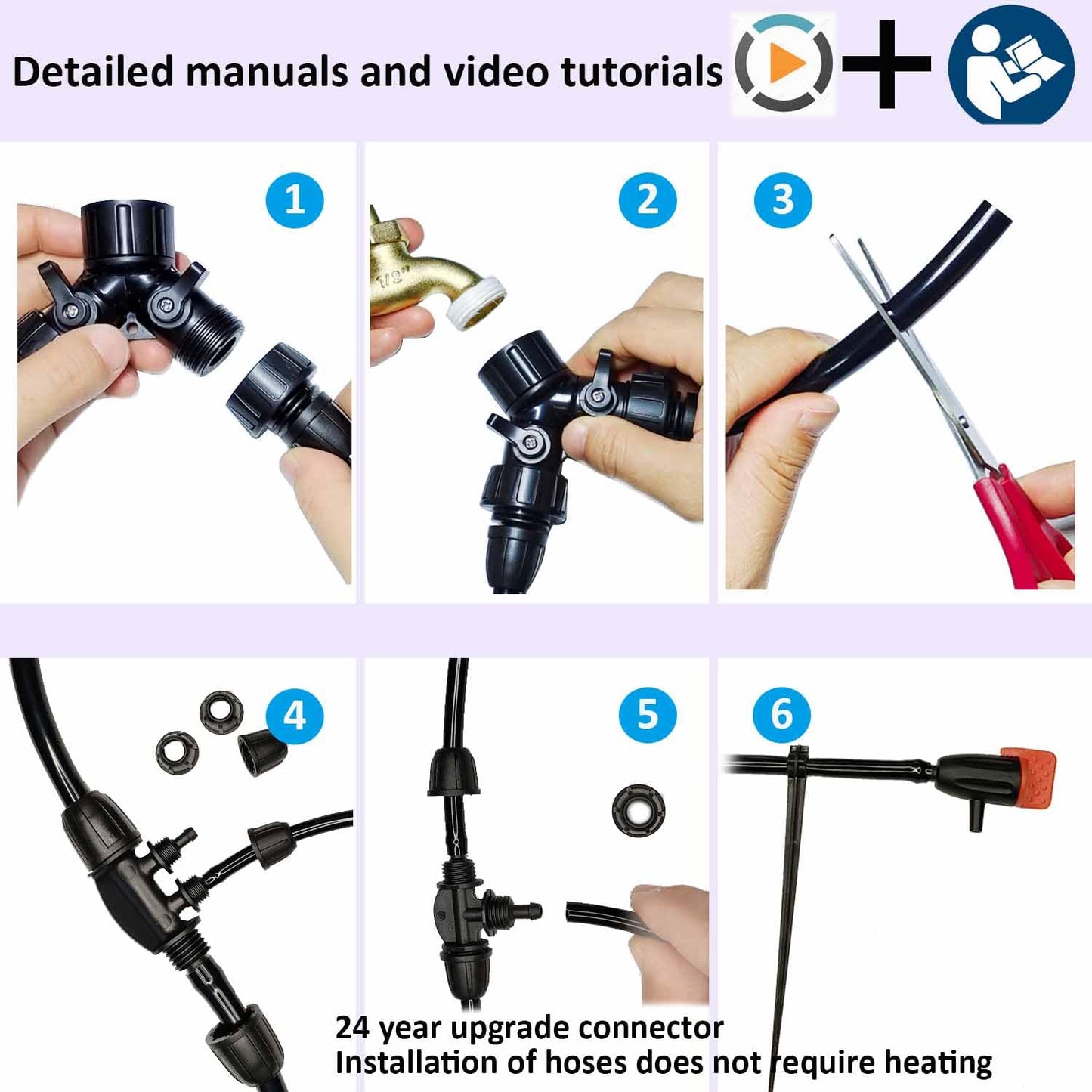 Detailed manuals and video tutorials

1

2

1/2"

3

4

5

6

24 year upgrade connector
Installation of hoses does not require heating