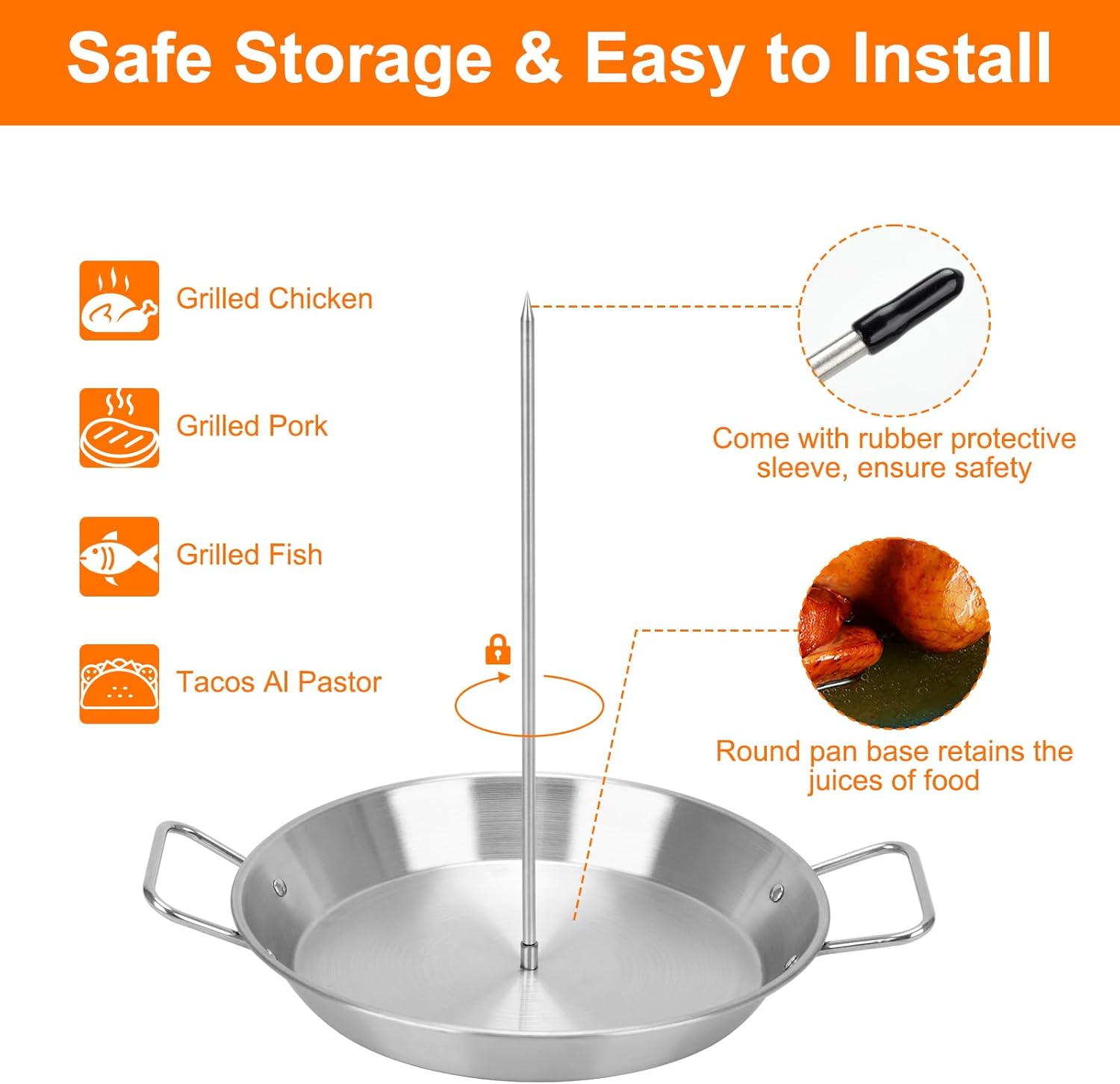 Safe Storage & Easy to Install

Grilled Chicken

Grilled Pork

Grilled Fish

Tacos Al Pastor

Come with rubber protective sleeve, ensure safety

Round pan base retains the juices of food