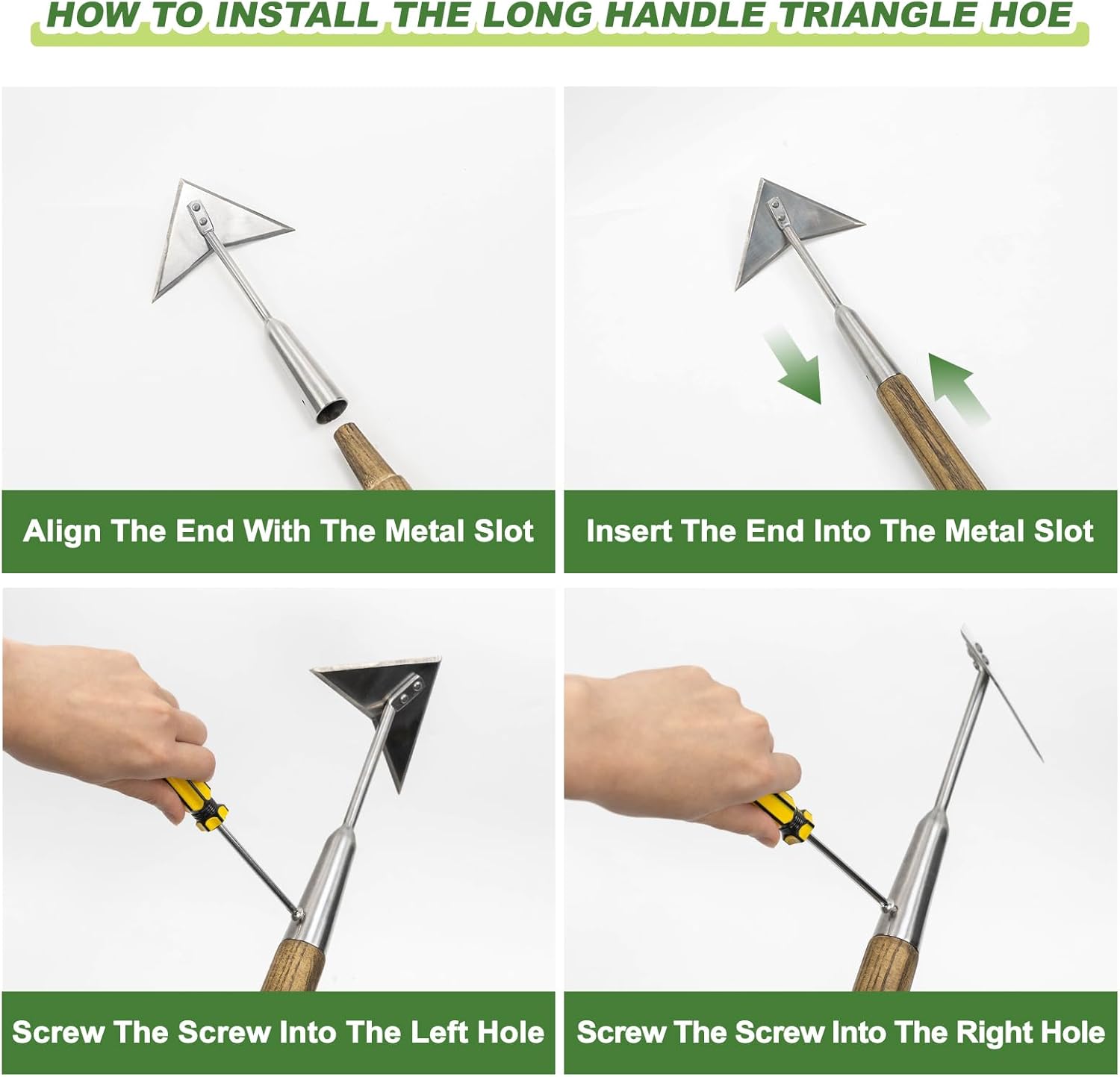 HOW TO INSTALL THE LONG HANDLE TRIANGLE HOE

Align The End With The Metal Slot

Insert The End Into The Metal Slot

Screw The Screw Into The Left Hole

Screw The Screw Into The Right Hole