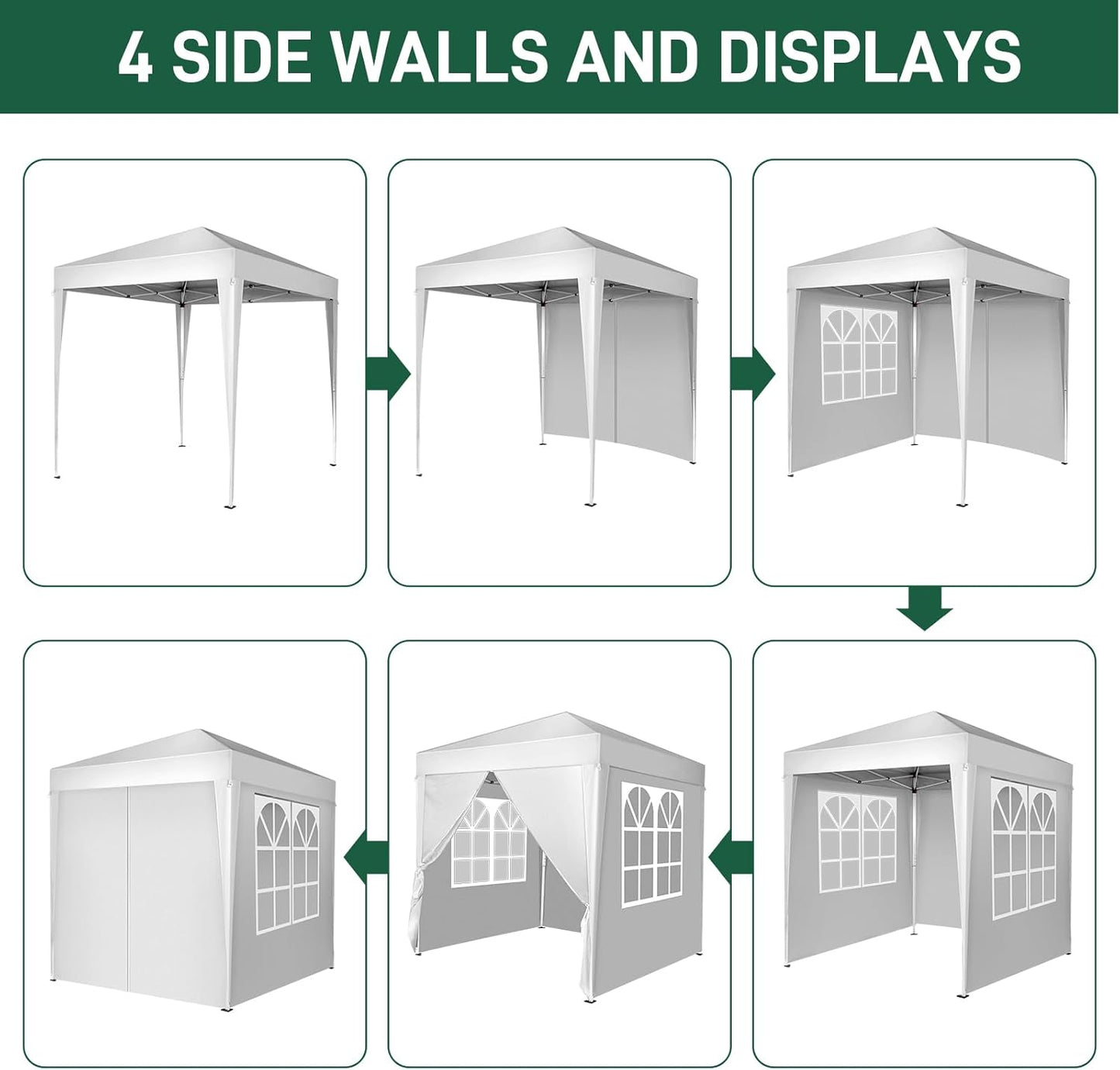 4 SIDE WALLS AND DISPLAYS