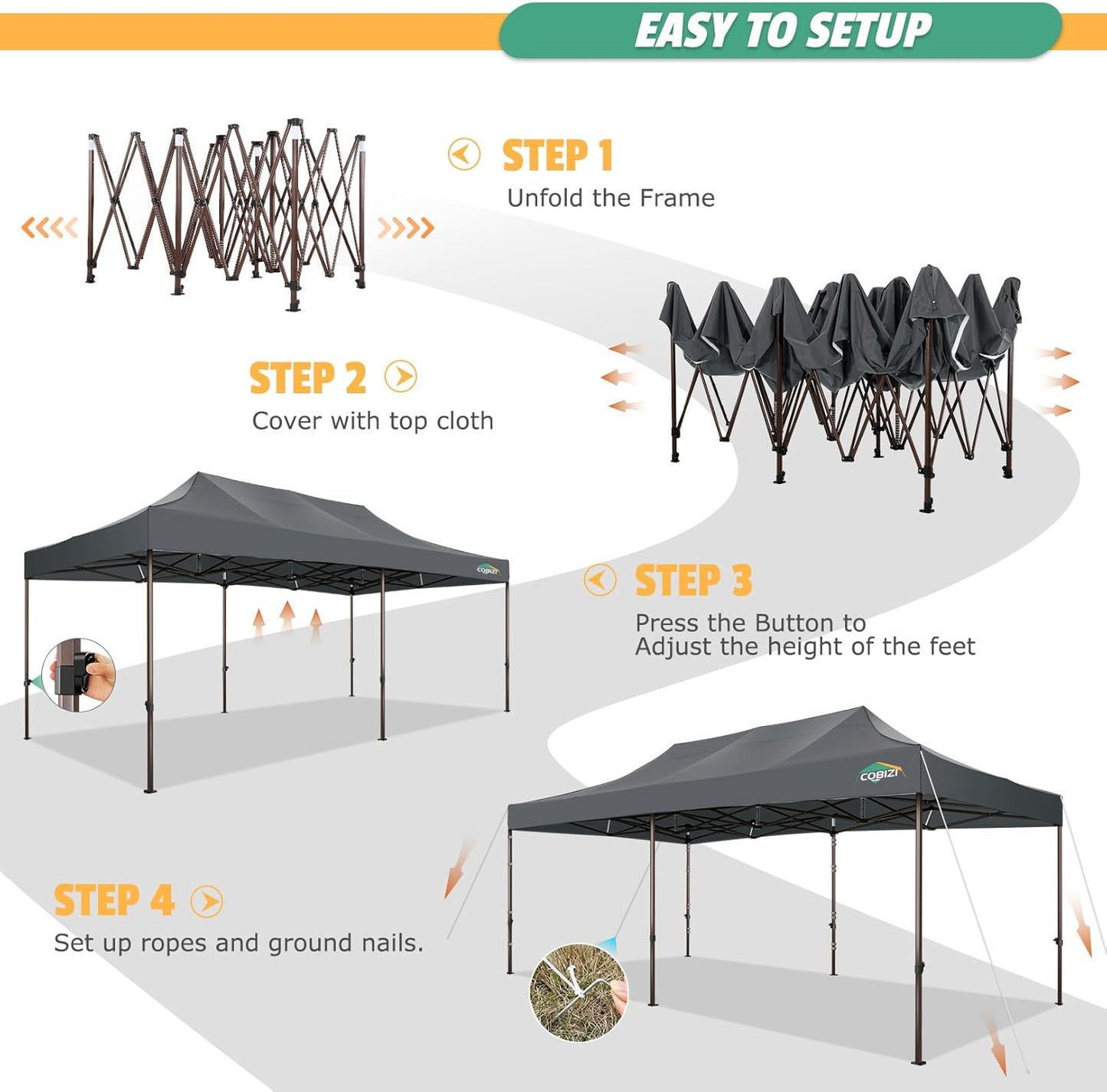 EASY TO SETUP

STEP 1
Unfold the Frame

STEP 2
Cover with top cloth

COBIZI

STEP 3
Press the Button to Adjust the height of the feet

COBIZI

STEP 4
Set up ropes and ground nails.