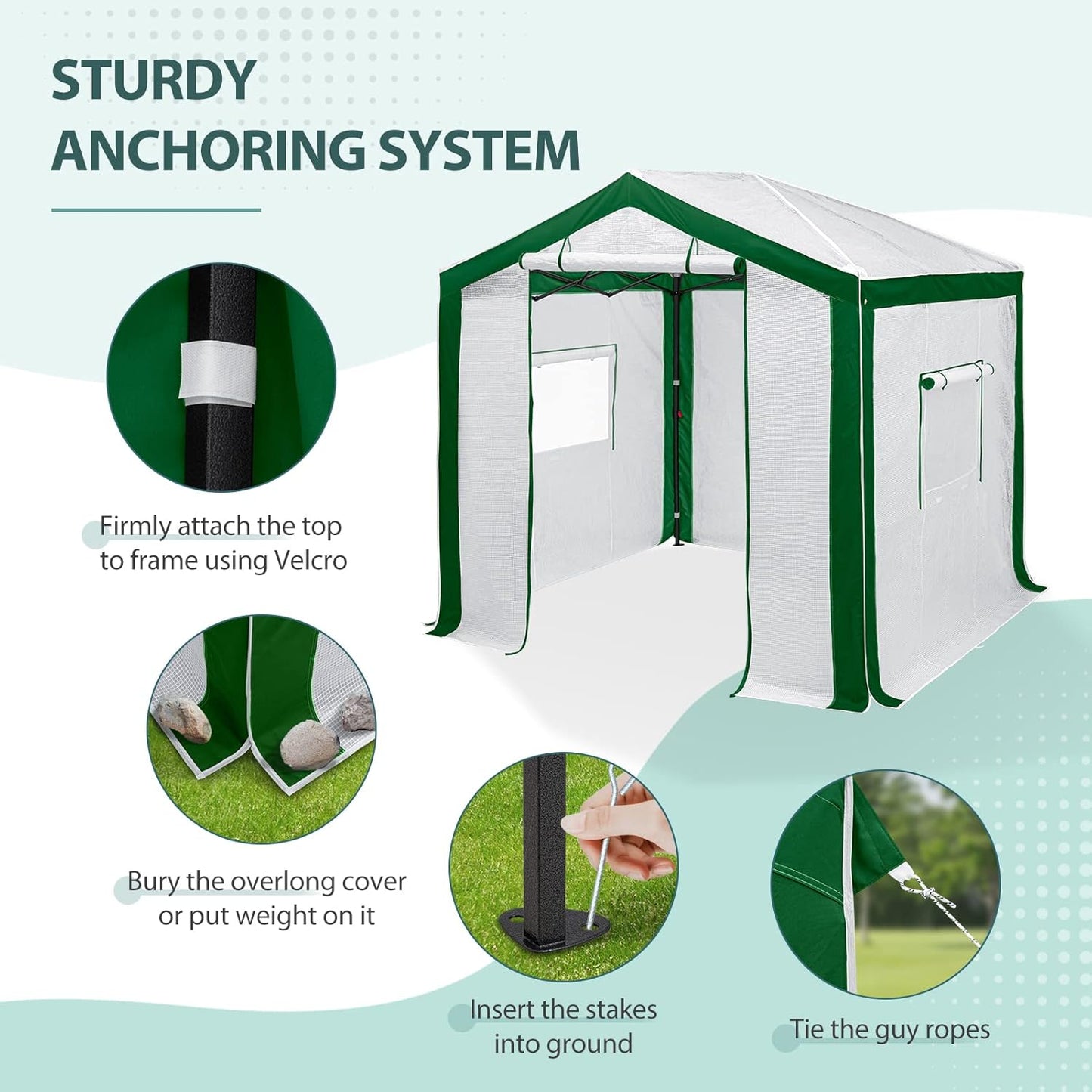 STURDY ANCHORING SYSTEM

Firmly attach the top to frame using Velcro

Bury the overlong cover or put weight on it

Insert the stakes into ground

Tie the guy ropes