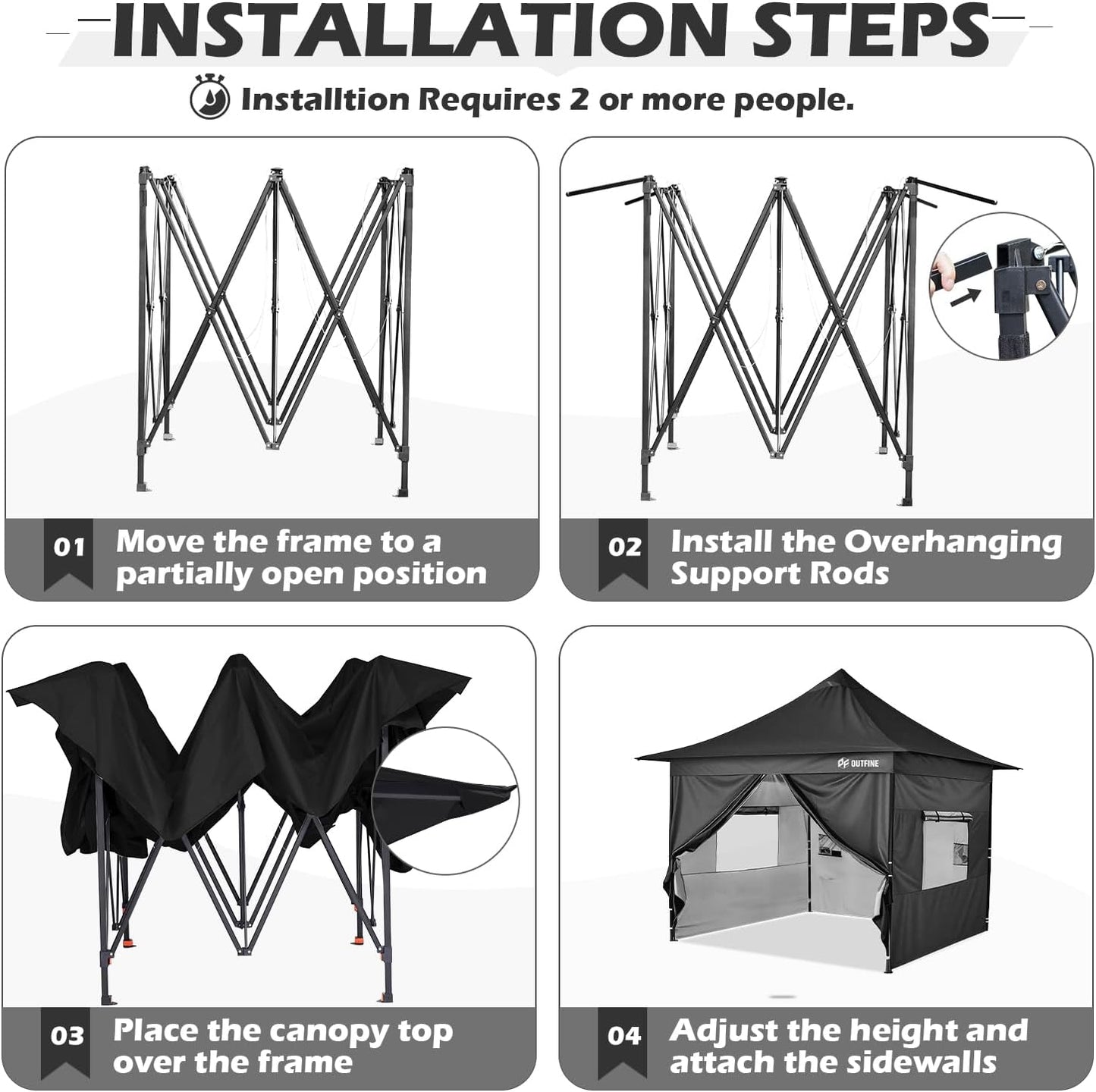 INSTALLATION STEPS

Installtion Requires 2 or more people.

01 Move the frame to a partially open position

02 Install the Overhanging Support Rods

03 Place the canopy top over the frame

OUTFINE

04 Adjust the height and attach the sidewalls