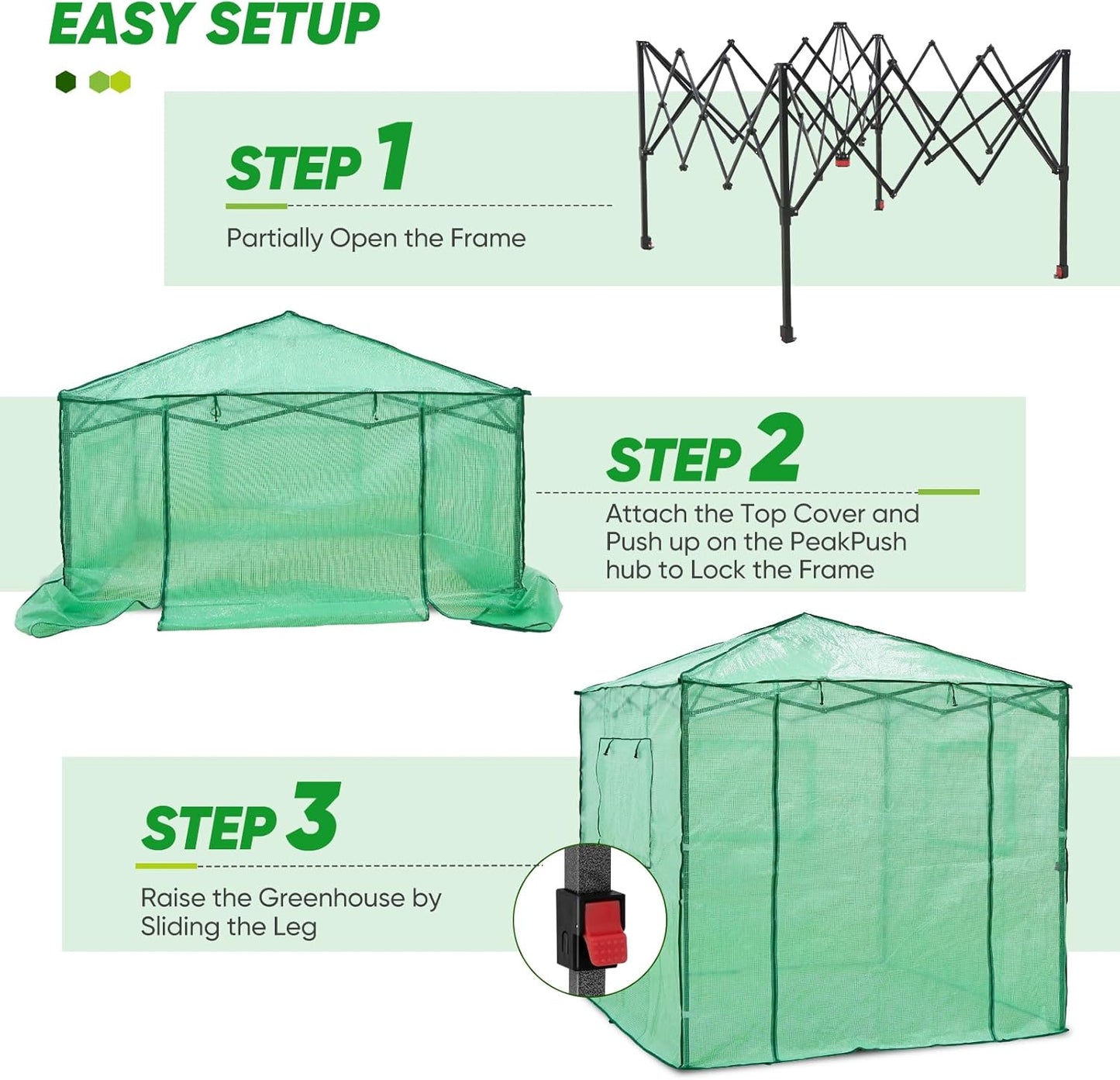 EASY SETUP

STEP 1

Partially Open the Frame

STEP 2

Attach the Top Cover and Push up on the PeakPush hub to Lock the Frame

STEP 3

Raise the Greenhouse by Sliding the Leg