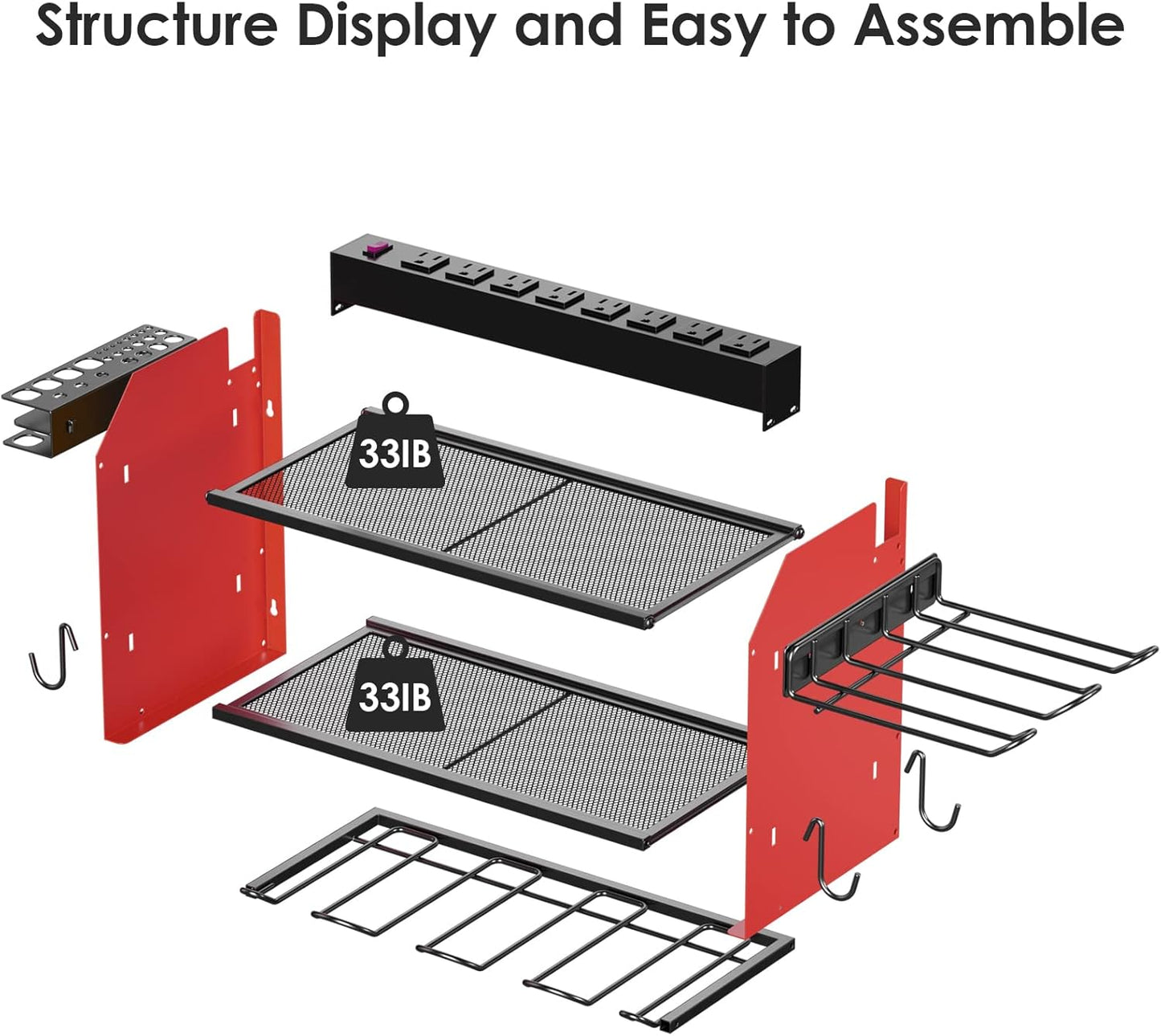 Structure Display and Easy to Assemble

33IB

33IB