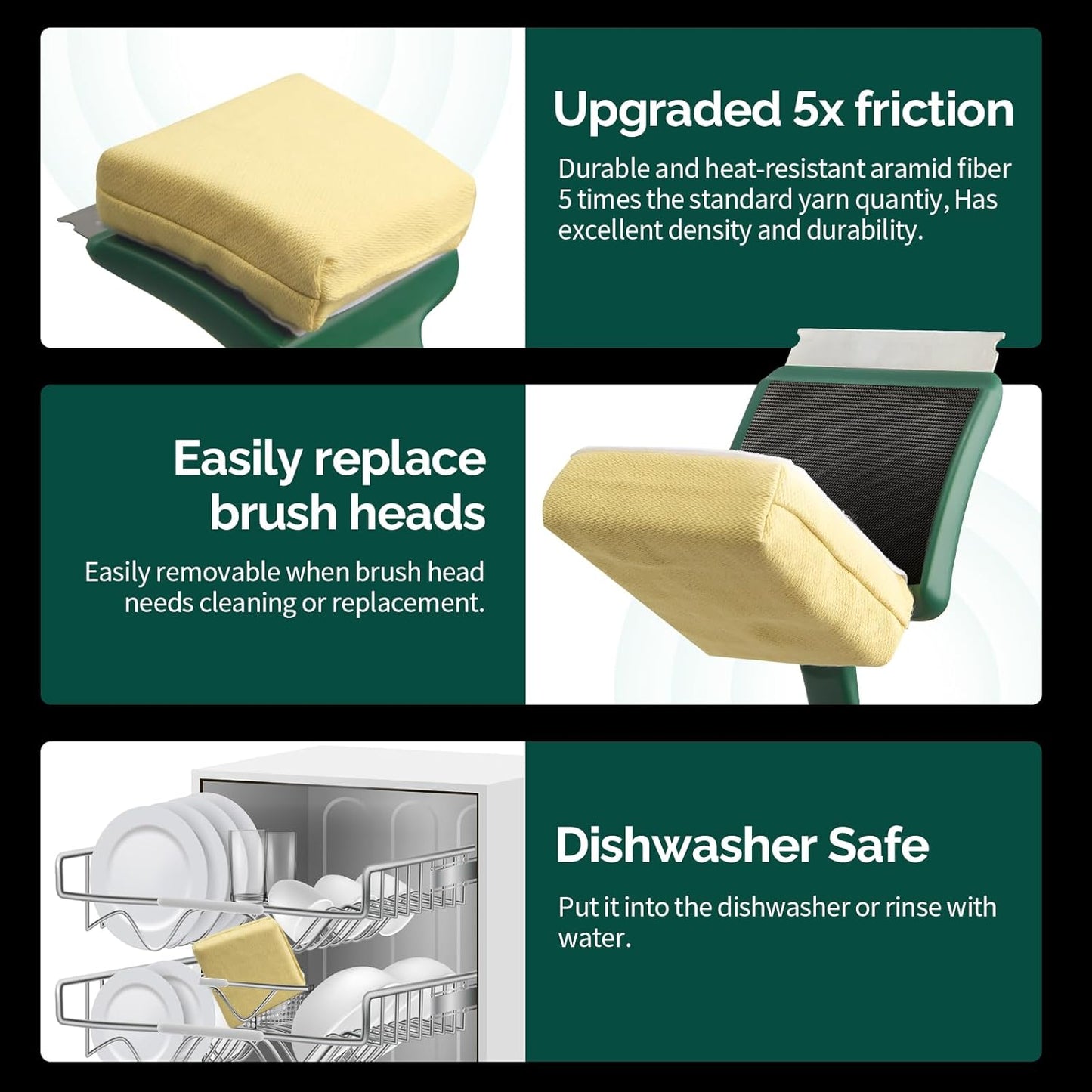 Upgraded 5x friction

Durable and heat-resistant aramid fiber 5 times the standard yarn quantiy, Has excellent density and durability.

Easily replace brush heads

Easily removable when brush head needs cleaning or replacement.

Dishwasher Safe

Put it into the dishwasher or rinse with water.