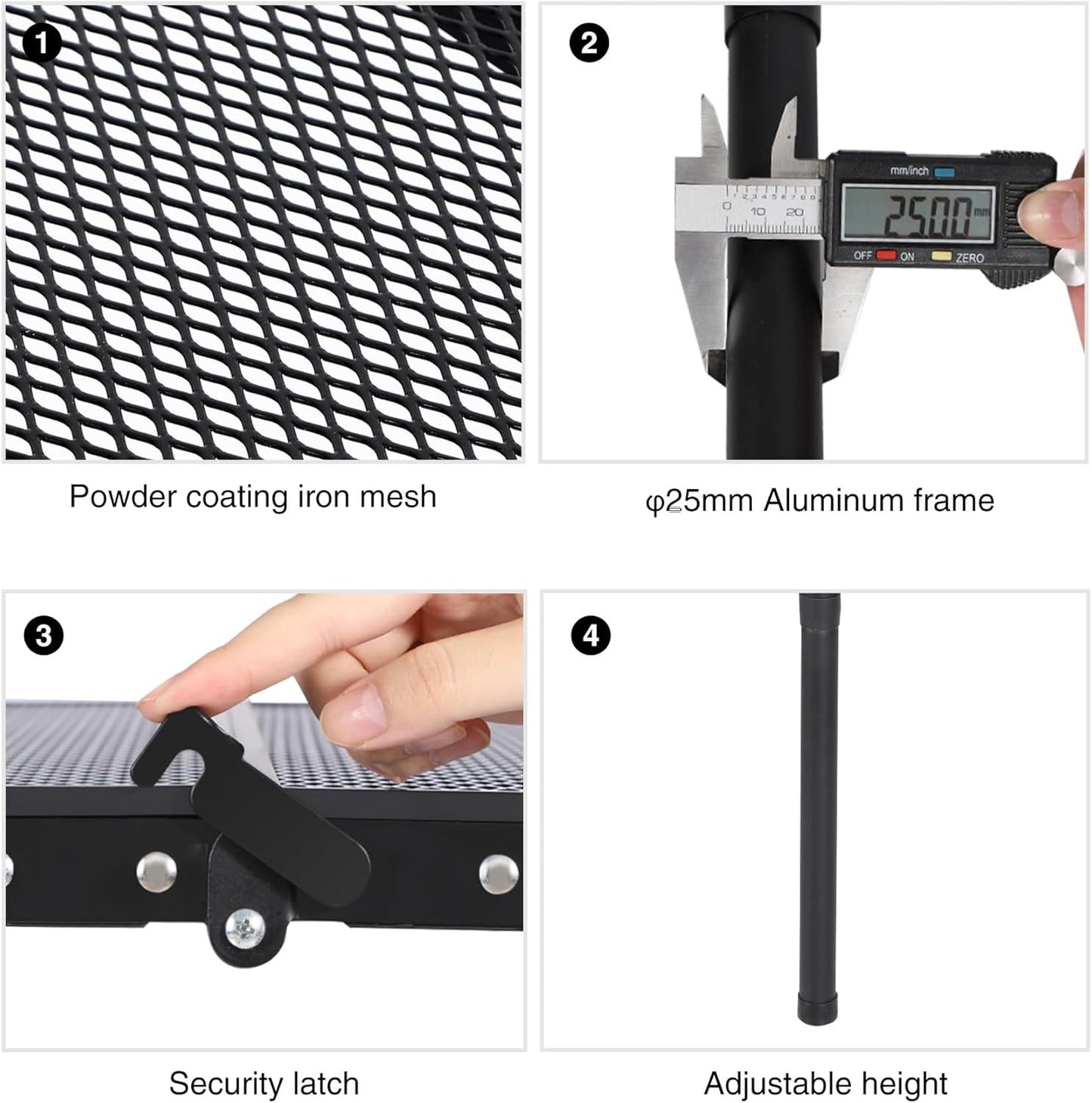 1

Powder coating iron mesh

2

mm/inch

0 10 20

25.00 mm

OFF ON ZERO

φ25mm Aluminum frame

3

Security latch

4

Adjustable height