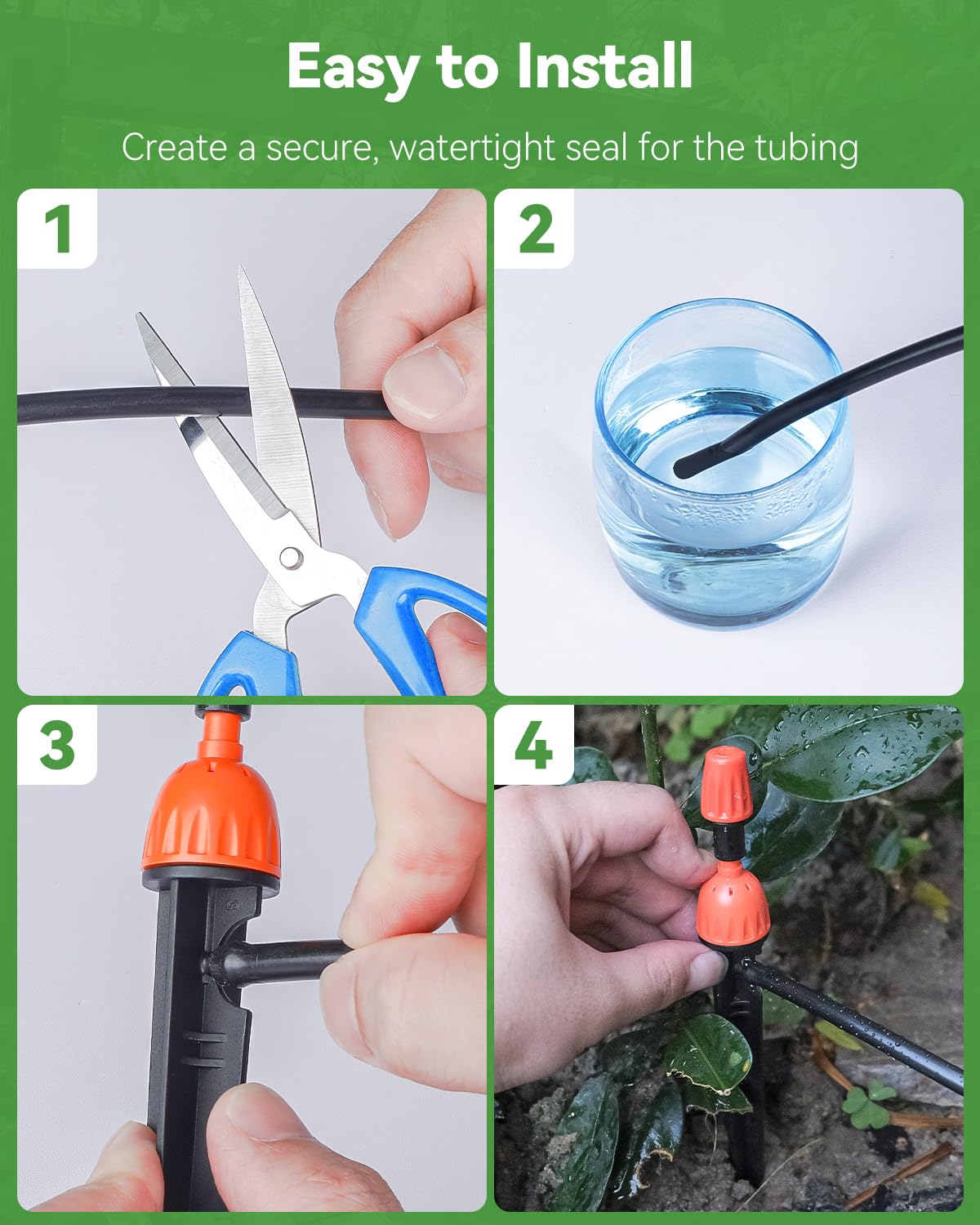 Easy to Install

Create a secure, watertight seal for the tubing

1

2

3

4