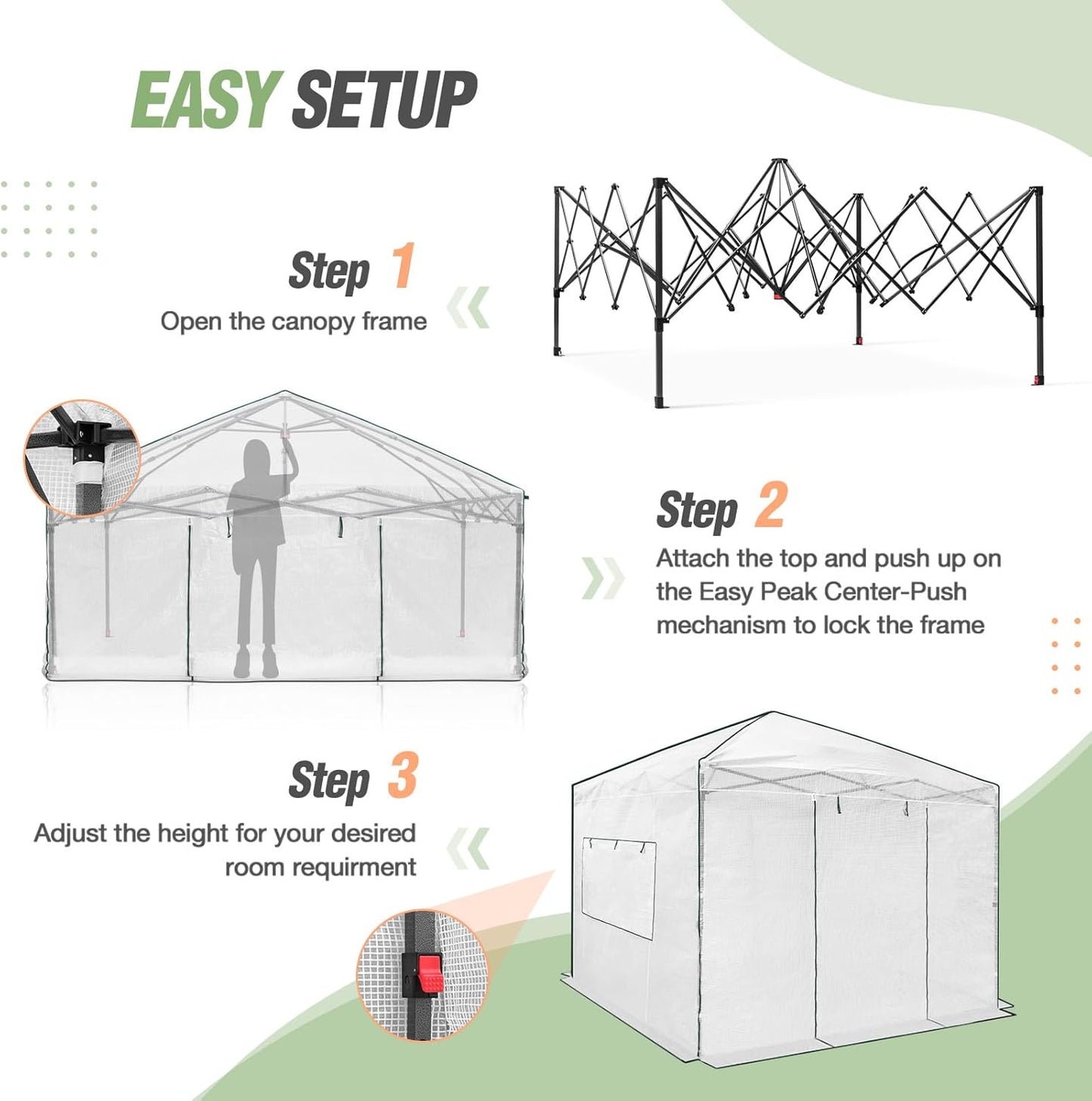 EASY SETUP

Step 1
Open the canopy frame

Step 2
Attach the top and push up on the Easy Peak Center-Push mechanism to lock the frame

Step 3
Adjust the height for your desired room requirment